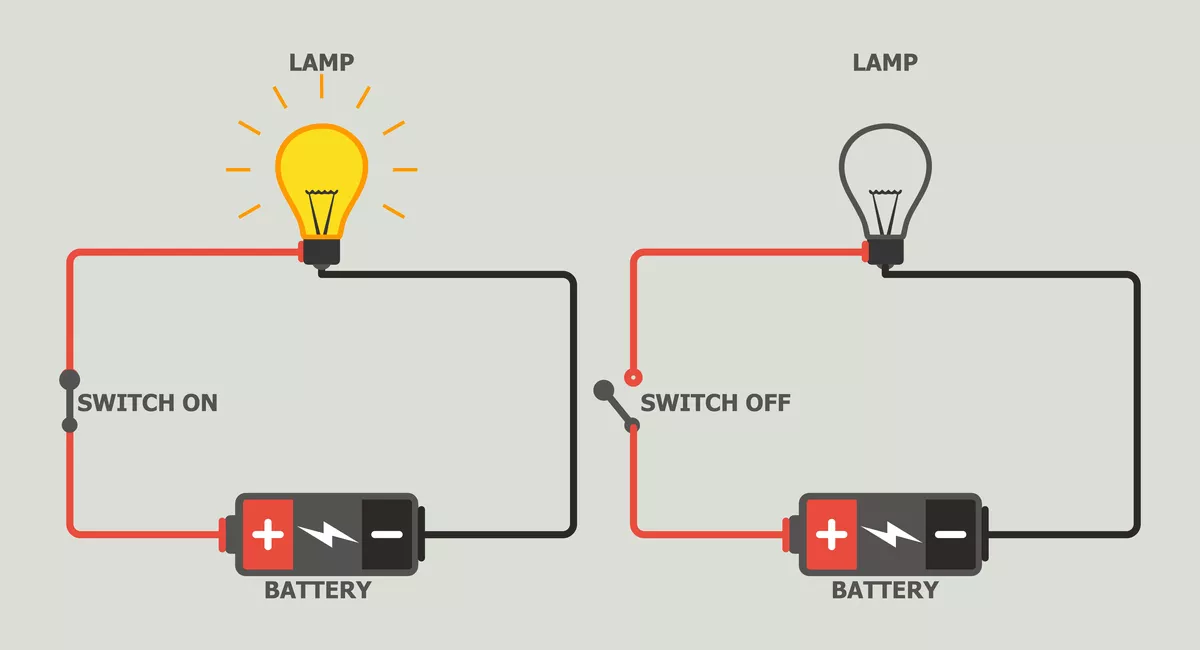 LAMP

SWITCH ON

+ −

BATTERY

LAMP

SWITCH OFF

+ −

BATTERY