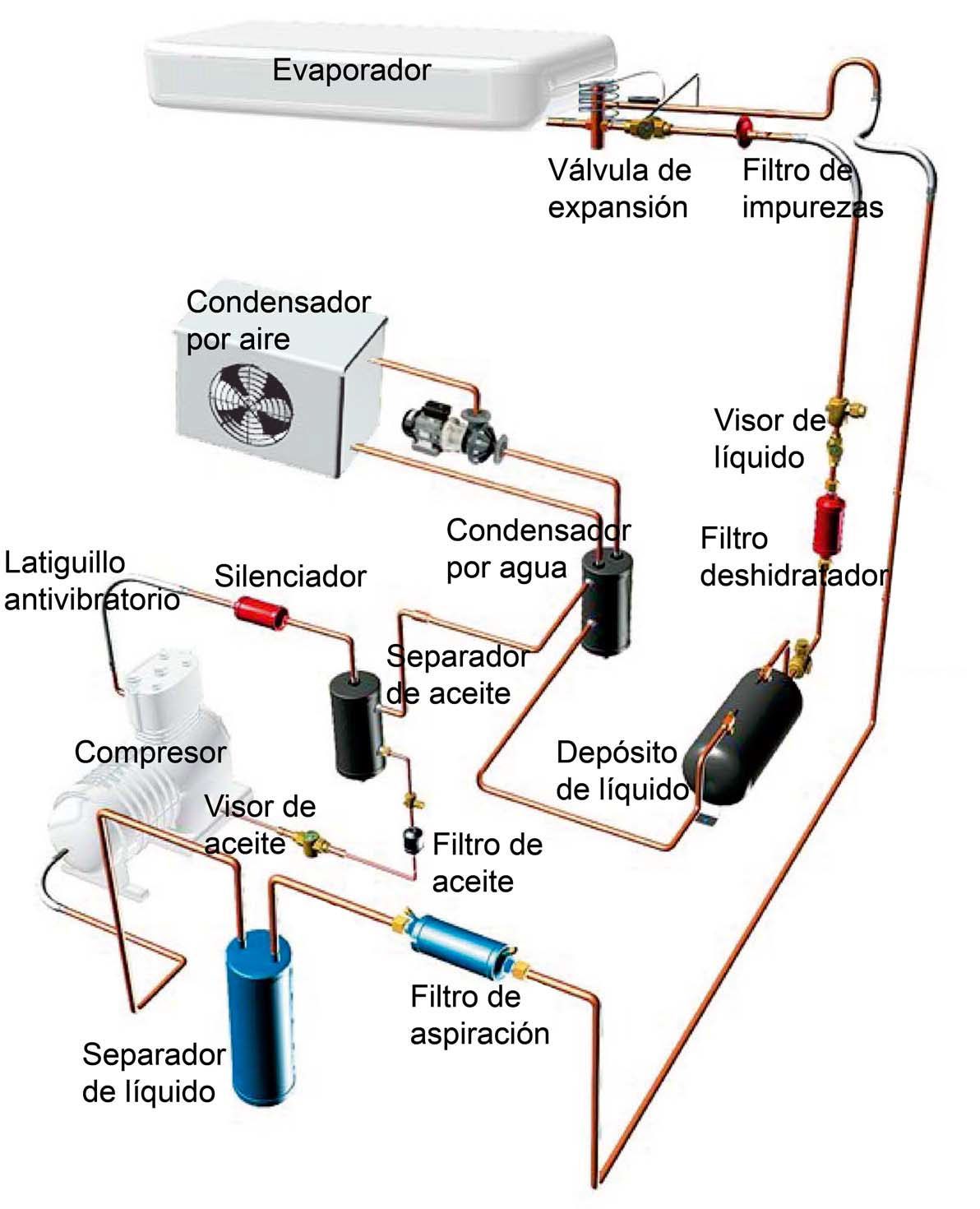 Evaporador

Válvula de expansión

Filtro de impurezas

Condensador por aire

Visor de líquido

Filtro deshidratador

Condensador por agua

Latiguillo antivibratorio

Silenciador

Separador de aceite

Compresor

Depósito de líquido

Visor de aceite

Filtro de aceite

Filtro de aspiración

Separador de líquido